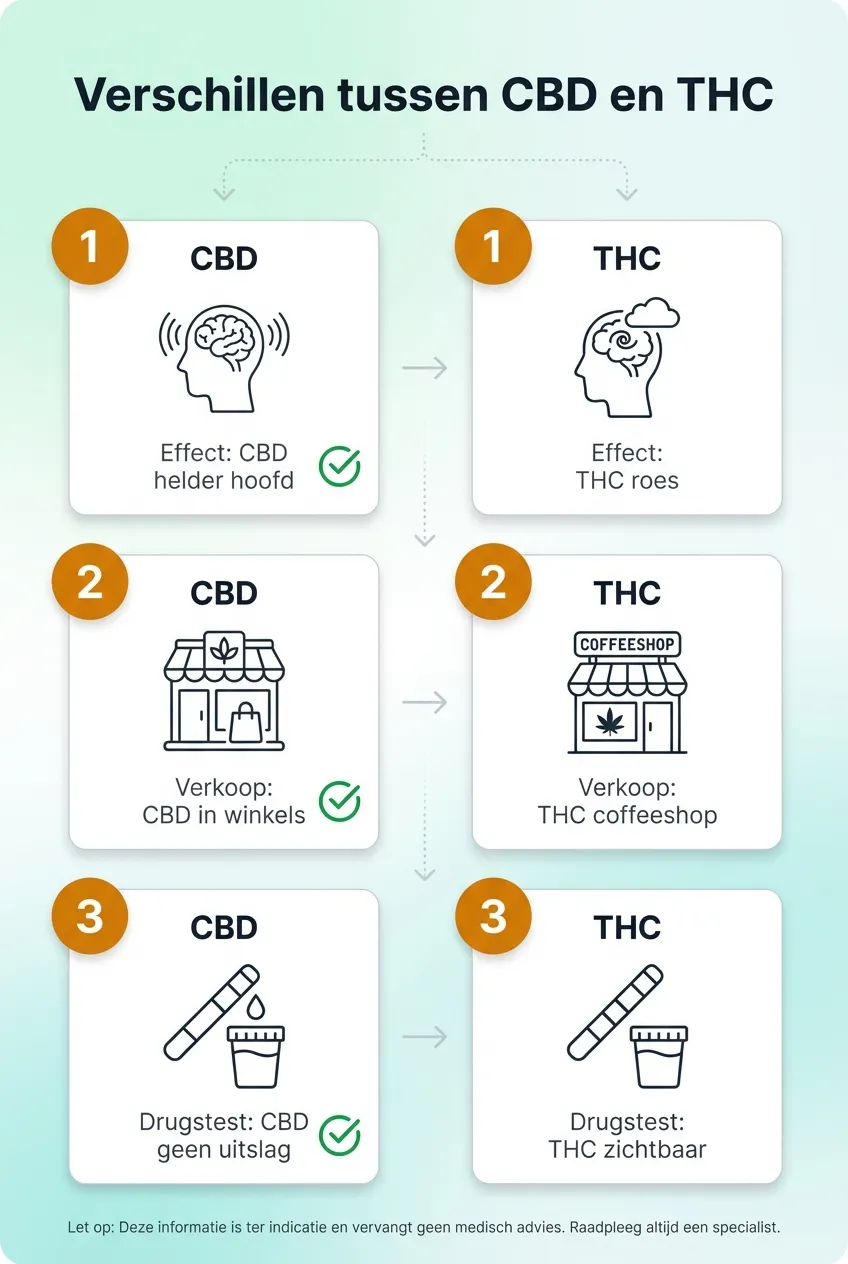 Verschillen tussen CBD en THC

1
CBD
Effect: CBD helder hoofd

1
THC
Effect: THC roes

2
CBD
Verkoop: CBD in winkels

2
THC
COFFEESHOP
Verkoop: THC coffeeshop

3
CBD
Drugstest: CBD geen uitslag

3
THC
Drugstest: THC zichtbaar

Let op: Deze informatie is ter indicatie en vervangt geen medisch advies. Raadpleeg altijd een specialist.